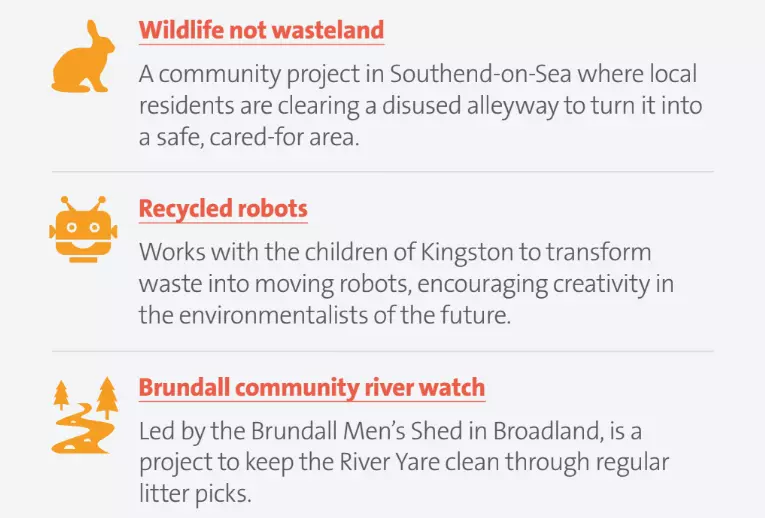 Wildlife not wasteland

A community project in Southend-on-Sea where local residents are clearing a disused alleyway to turn it into a safe, cared-for area.

Recycled robots

Works with the children of Kingston to transform waste into moving robots, encouraging creativity in the environmentalists of the future.

Brundall community river watch

Led by the Brundall Men's Shed in Broadland, is a project to keep the River Yare clean through regular litter picks.